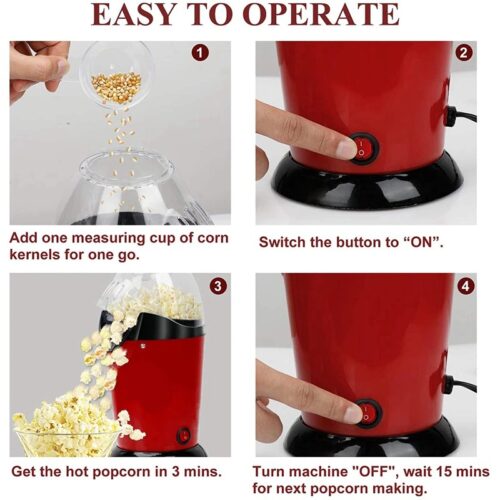 EASY TO OPERATE

1

Add one measuring cup of corn kernels for one go.

2

Switch the button to “ON”.

3

Get the hot popcorn in 3 mins.

4

Turn machine "OFF", wait 15 mins for next popcorn making.